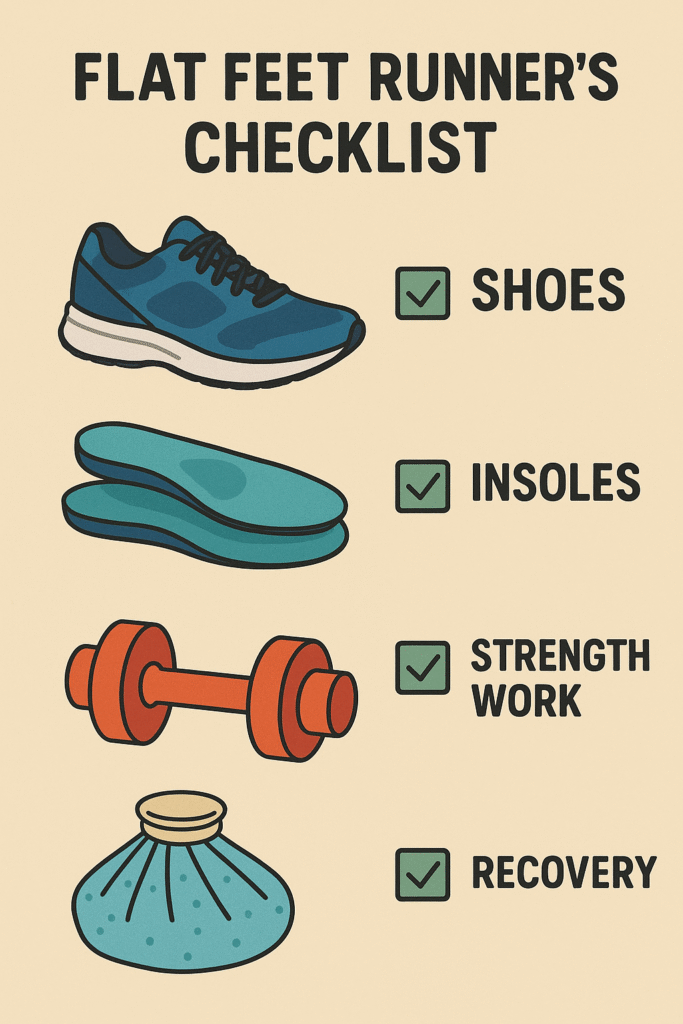 FLAT FEET RUNNER'S CHECKLIST

SHOES

INSOLES

STRENGTH WORK

RECOVERY